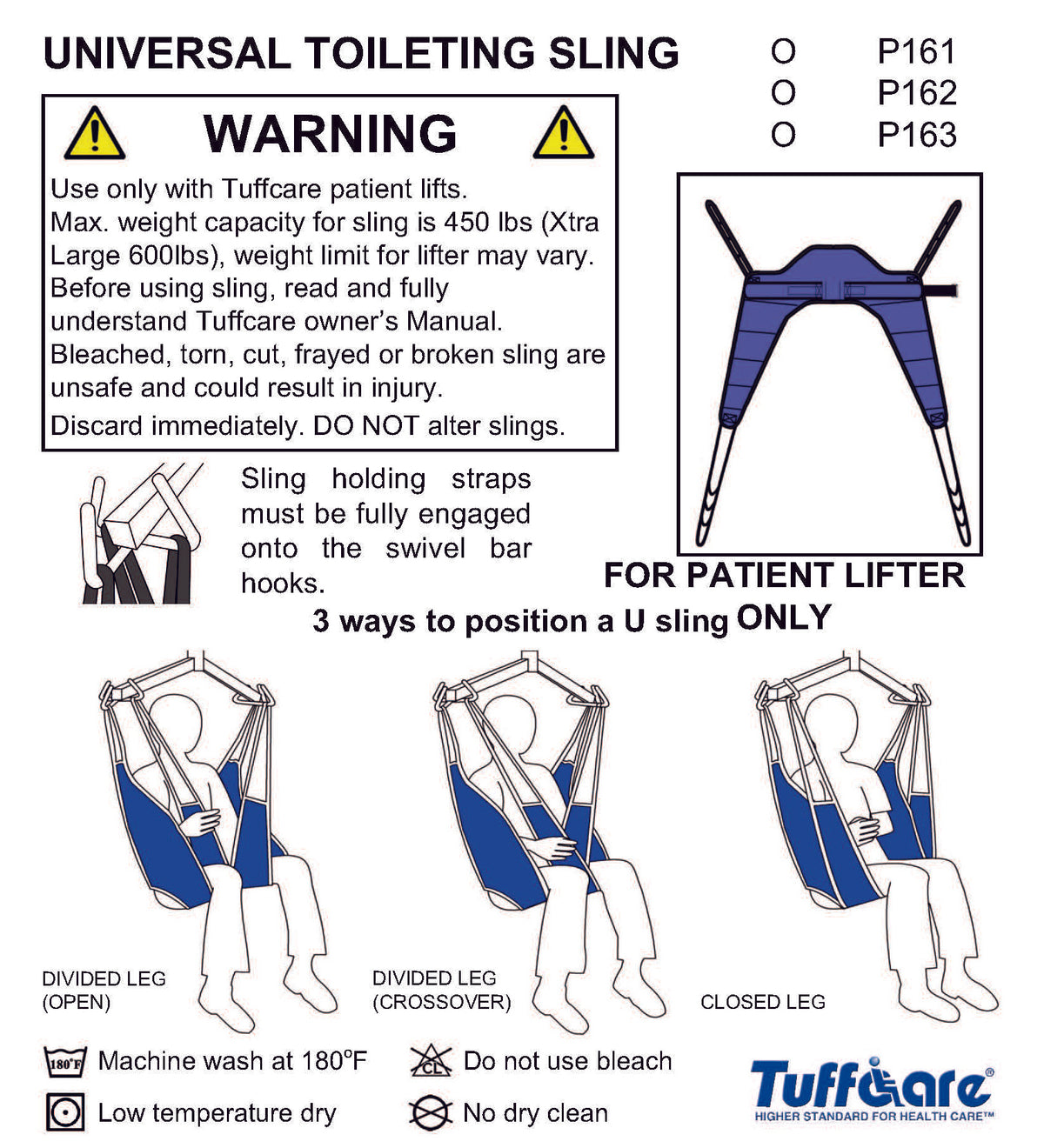 UNIVERSAL TOILETING SLING

O P161
O P162
O P163

WARNING

Use only with Tuffcare patient lifts.
Max. weight capacity for sling is 450 lbs (Xtra Large 600lbs), weight limit for lifter may vary.
Before using sling, read and fully understand Tuffcare owner's Manual.
Bleached, torn, cut, frayed or broken sling are unsafe and could result in injury.
Discard immediately. DO NOT alter slings.

Sling holding straps must be fully engaged onto the swivel bar hooks.

FOR PATIENT LIFTER ONLY

3 ways to position a U sling

DIVIDED LEG (OPEN)

DIVIDED LEG (CROSSOVER)

CLOSED LEG

180°F Machine wash at 180°F

CL Do not use bleach

Low temperature dry

No dry clean

Tuffcare®
HIGHER STANDARD FOR HEALTH CARE™